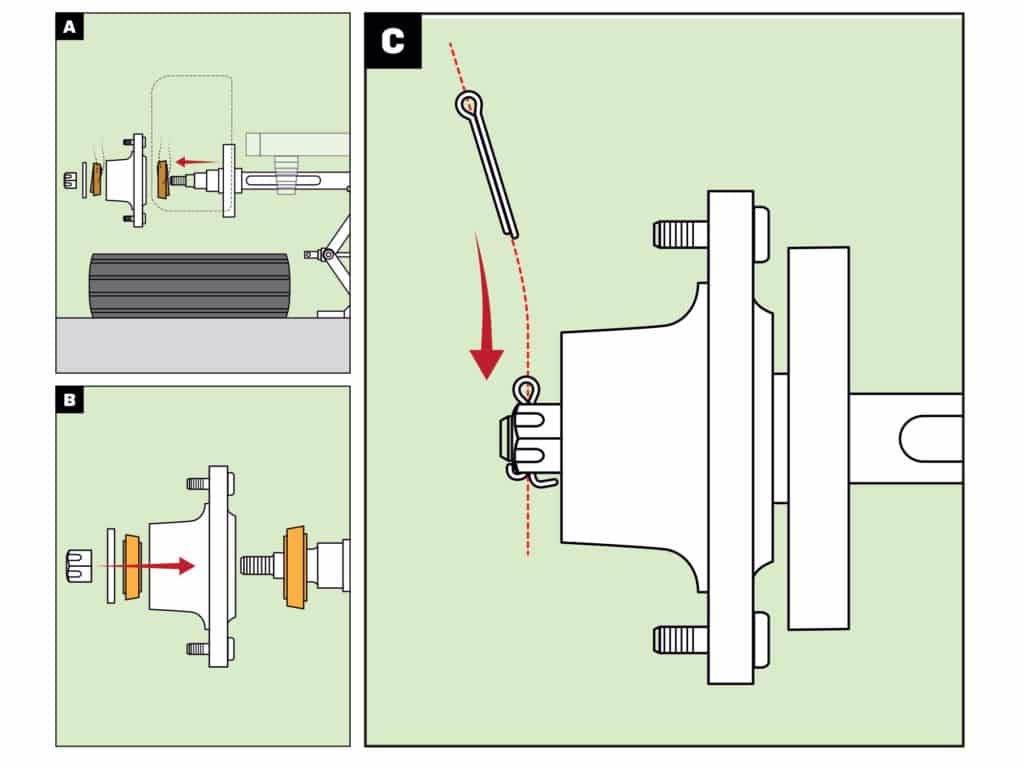 A

B

C