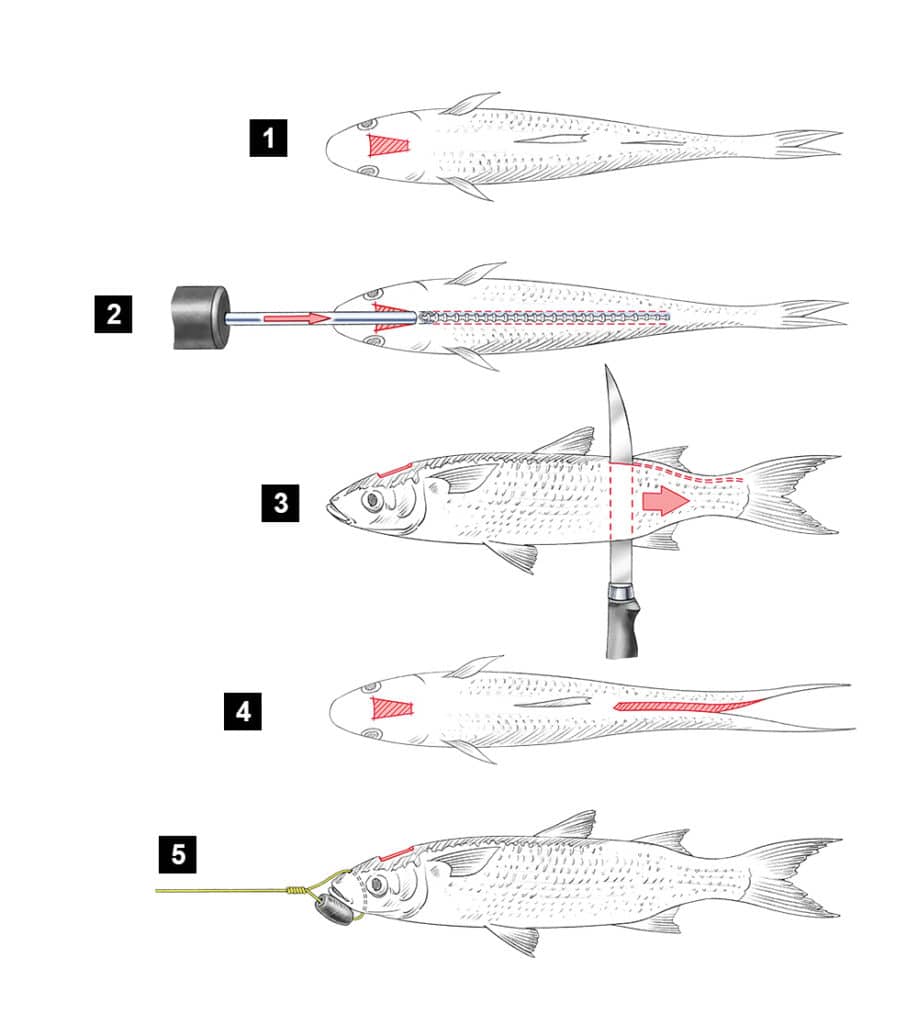 1

2

3

4

5