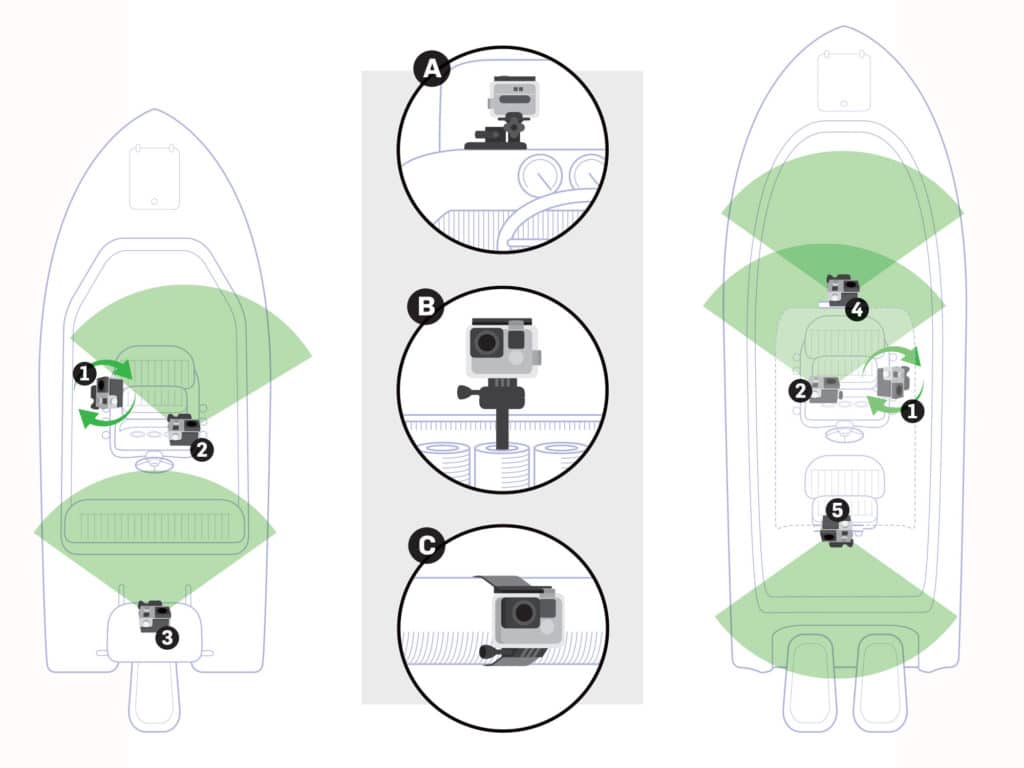 1
2
3
A
B
C
4
2
1
5