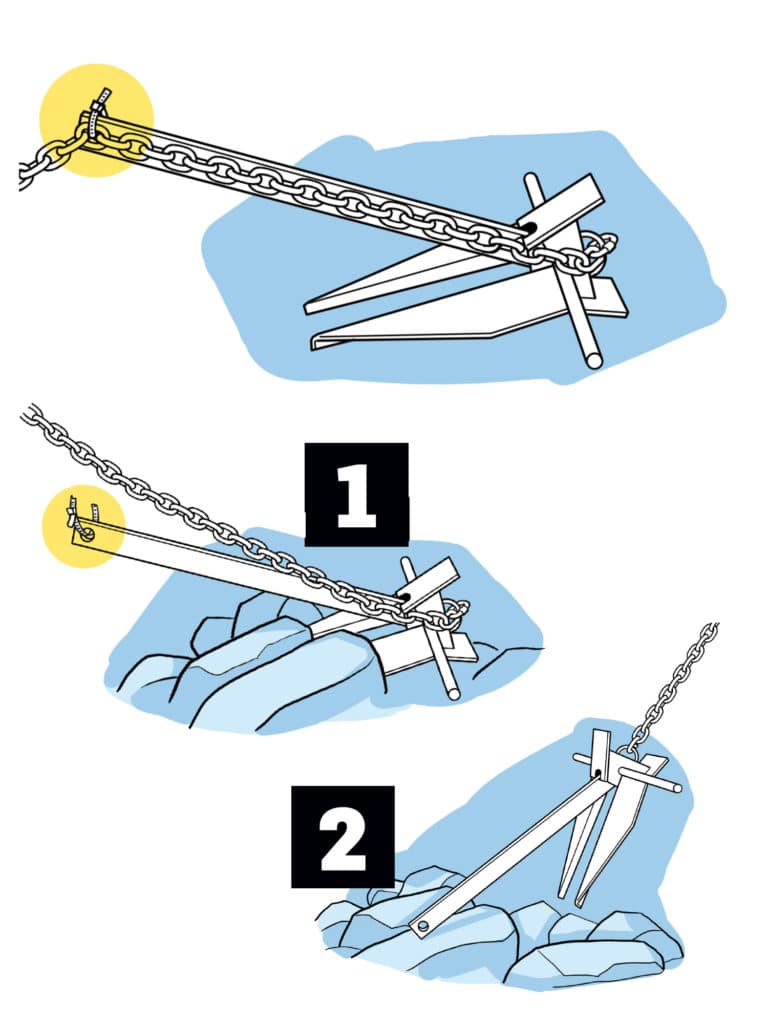 1

2