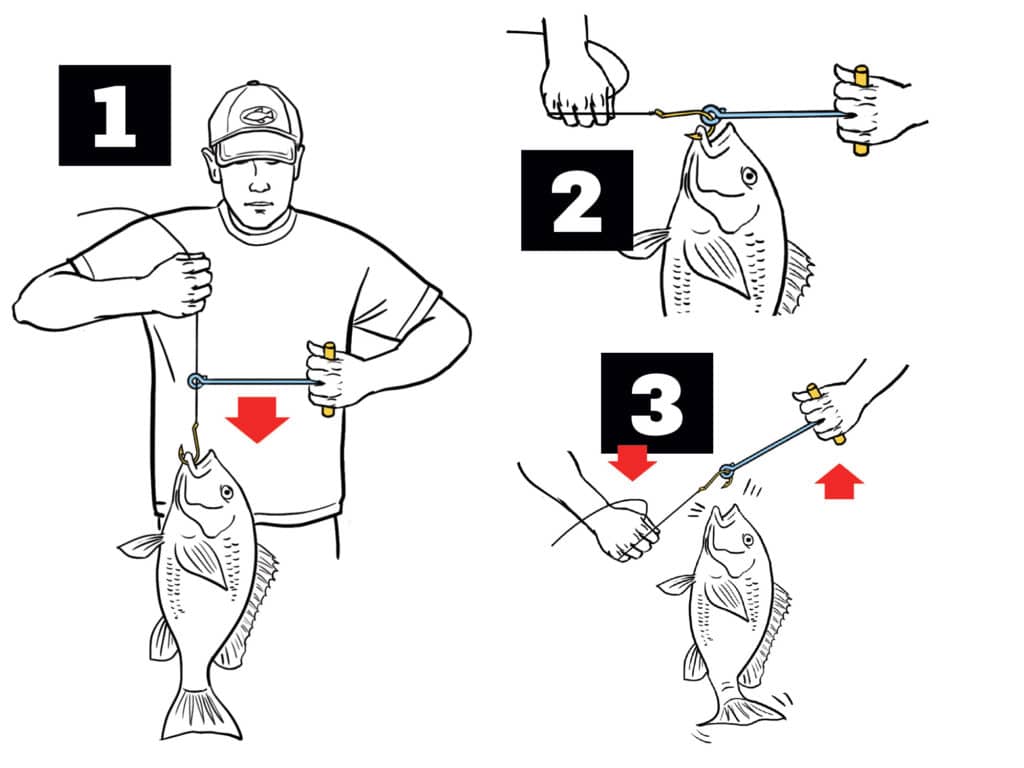 1

2

3