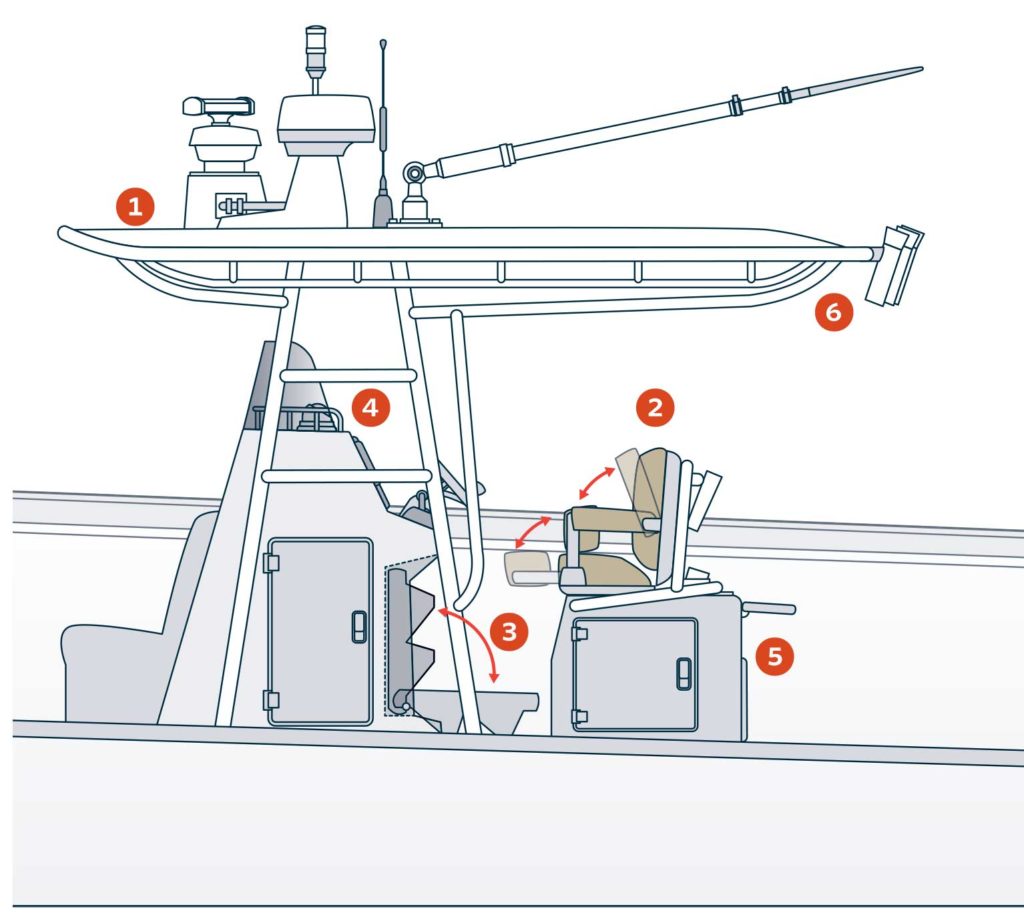 1

6

4

2

3

5